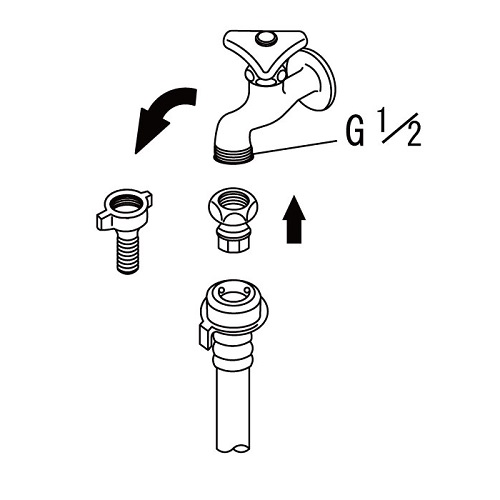 G $\frac{1}{2}$